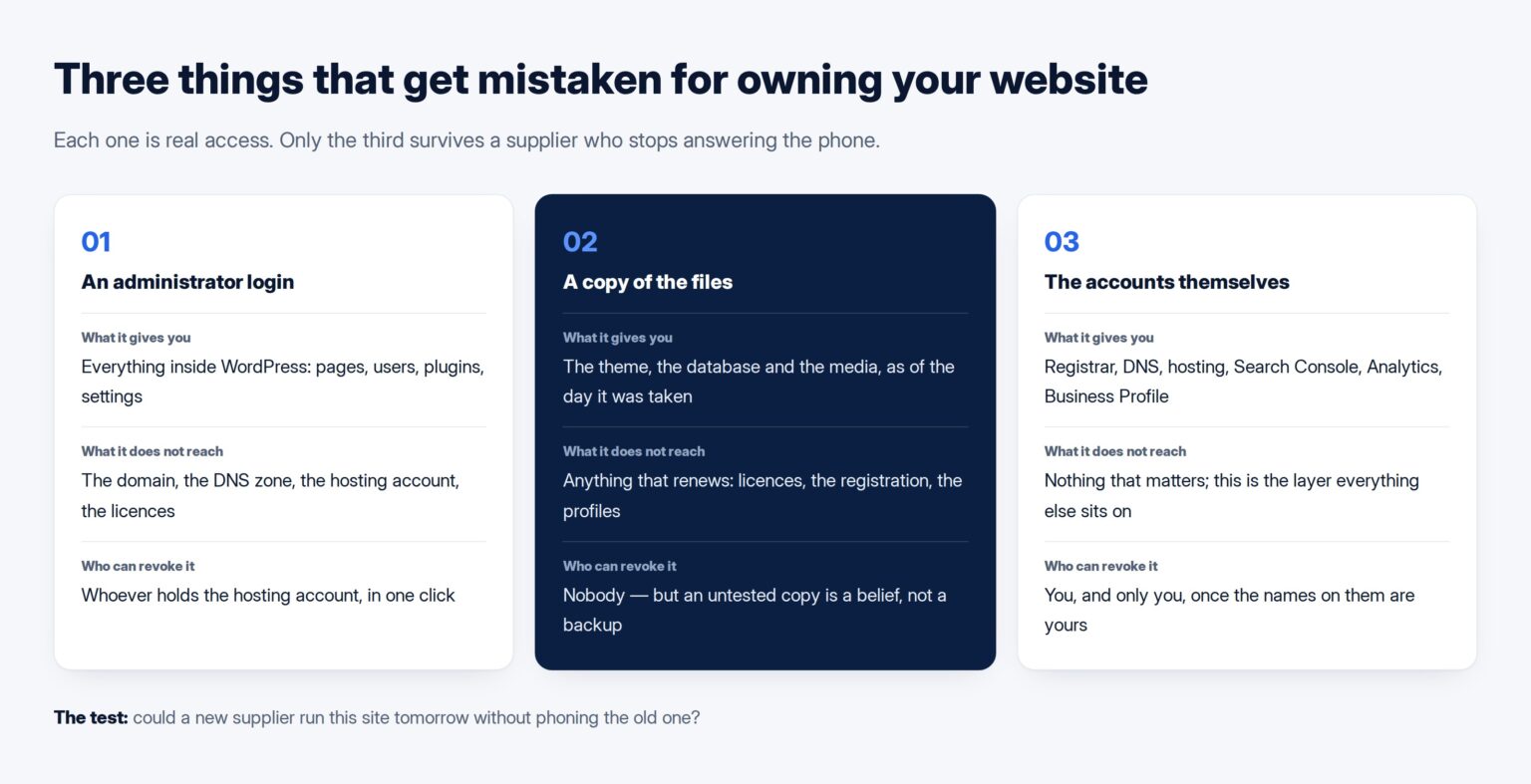 Three things that get mistaken for owning your website

Each one is real access. Only the third survives a supplier who stops answering the phone.

01

An administrator login

What it gives you

Everything inside WordPress: pages, users, plugins, settings

What it does not reach

The domain, the DNS zone, the hosting account, the licences

Who can revoke it

Whoever holds the hosting account, in one click

02

A copy of the files

What it gives you

The theme, the database and the media, as of the day it was taken

What it does not reach

Anything that renews: licences, the registration, the profiles

Who can revoke it

Nobody — but an untested copy is a belief, not a backup

03

The accounts themselves

What it gives you

Registrar, DNS, hosting, Search Console, Analytics, Business Profile

What it does not reach

Nothing that matters; this is the layer everything else sits on

Who can revoke it

You, and only you, once the names on them are yours

The test: could a new supplier run this site tomorrow without phoning the old one?